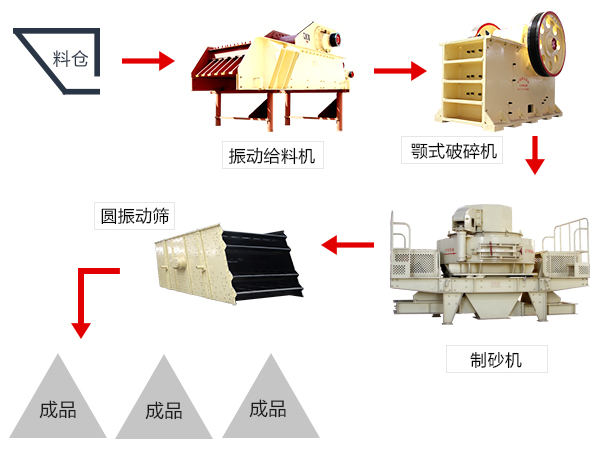 料仓

振动给料机

颚式破碎机

圆振动筛

制砂机

成品

成品

成品